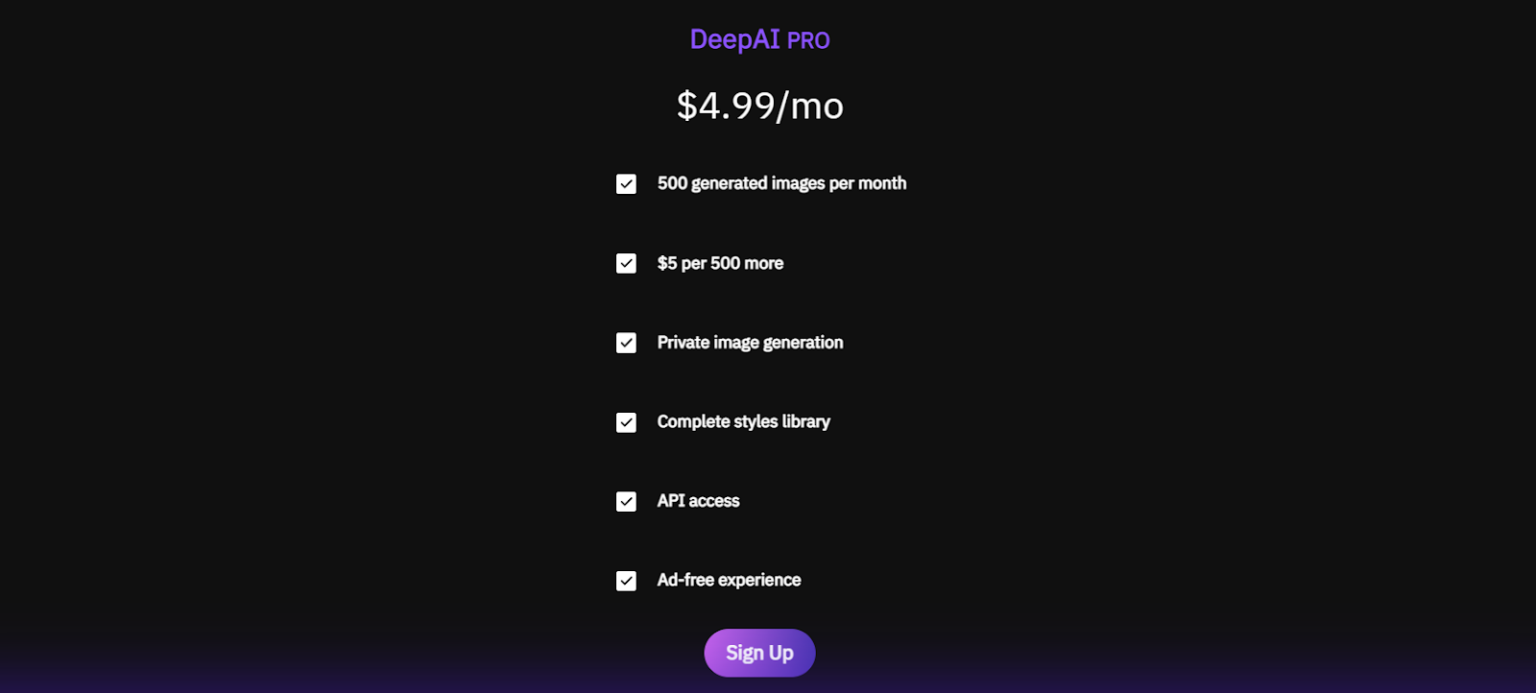 DeepAI PRO

$4.99/mo

500 generated images per month

$5 per 500 more

Private image generation

Complete styles library

API access

Ad-free experience

Sign Up